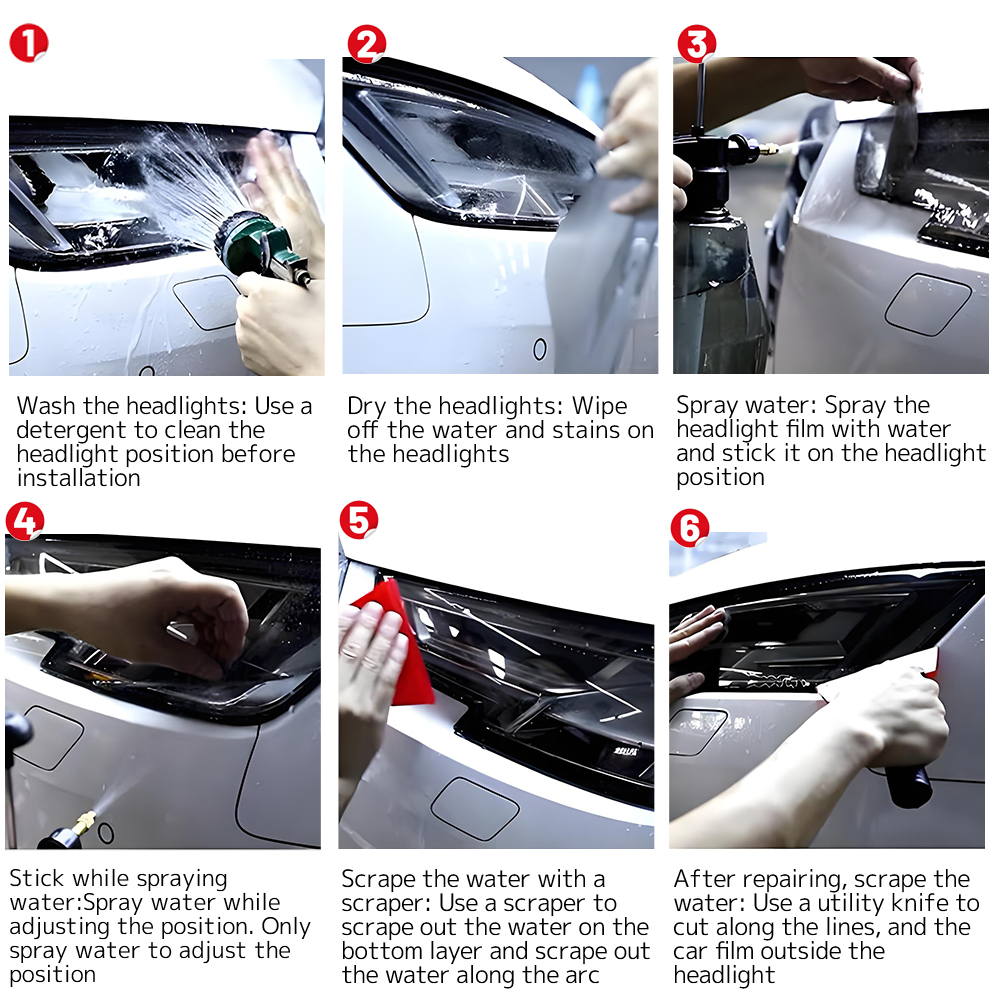 1

Wash the headlights: Use a detergent to clean the headlight position before installation

2

Dry the headlights: Wipe off the water and stains on the headlights

3

Spray water: Spray the headlight film with water and stick it on the headlight position

4

Stick while spraying water:Spray water while adjusting the position. Only spray water to adjust the position

5

Scrape the water with a scraper: Use a scraper to scrape out the water on the bottom layer and scrape out the water along the arc

6

After repairing, scrape the water: Use a utility knife to cut along the lines, and the car film outside the headlight